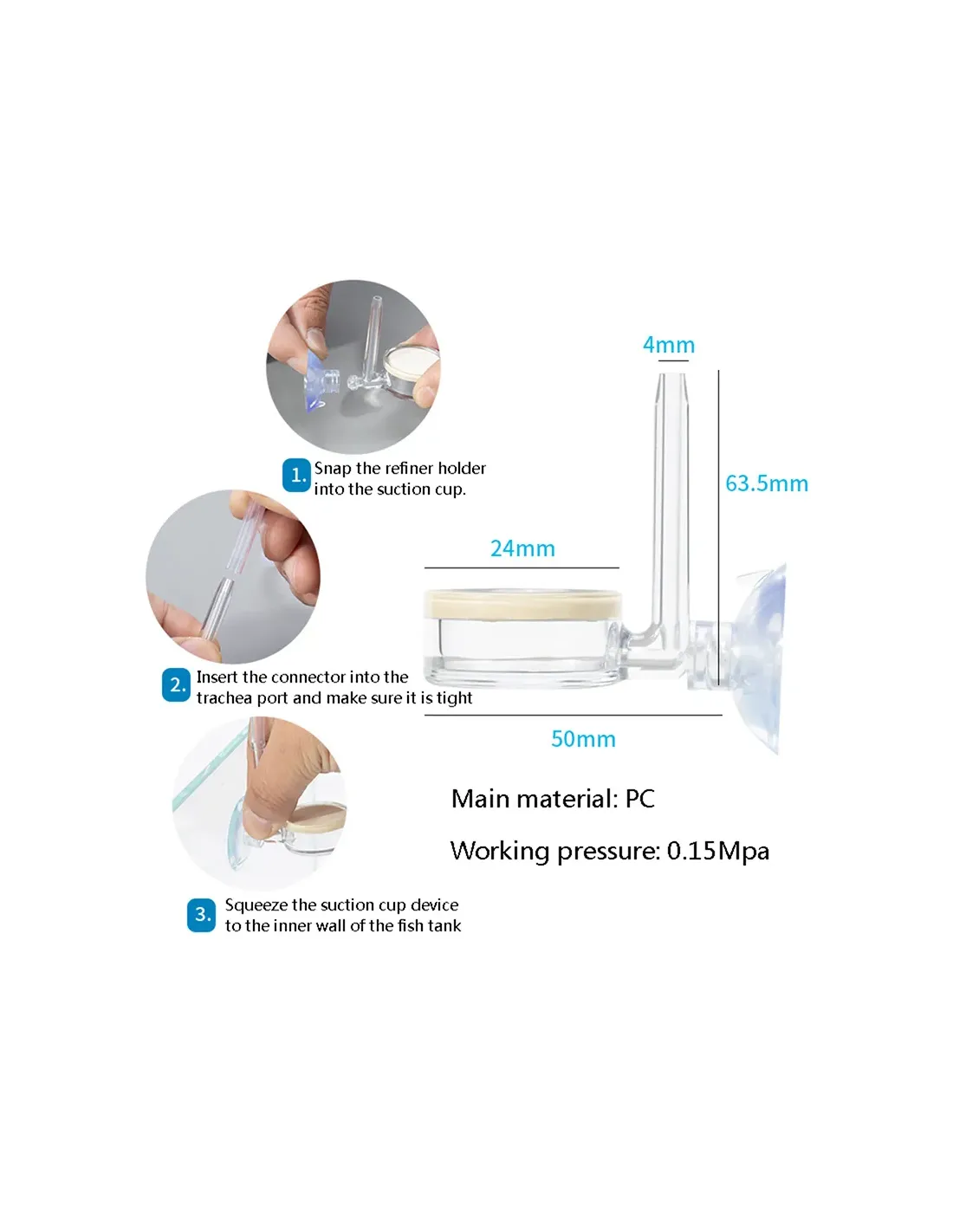 1. Snap the refiner holder into the suction cup.

2. Insert the connector into the trachea port and make sure it is tight

3. Squeeze the suction cup device to the inner wall of the fish tank

4mm

63.5mm

24mm

50mm

Main material: PC

Working pressure: 0.15Mpa